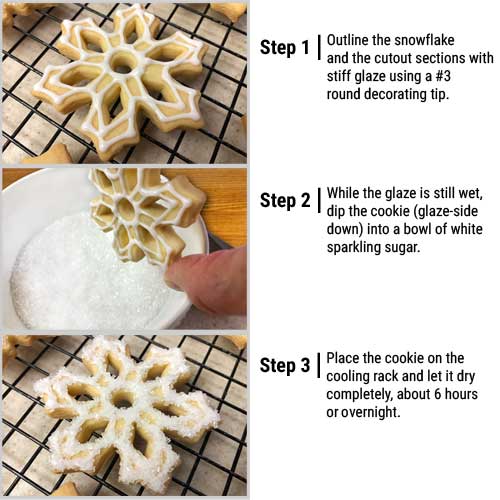 Step 1 | Outline the snowflake and the cutout sections with stiff glaze using a #3 round decorating tip.

Step 2 | While the glaze is still wet, dip the cookie (glaze-side down) into a bowl of white sparkling sugar.

Step 3 | Place the cookie on the cooling rack and let it dry completely, about 6 hours or overnight.